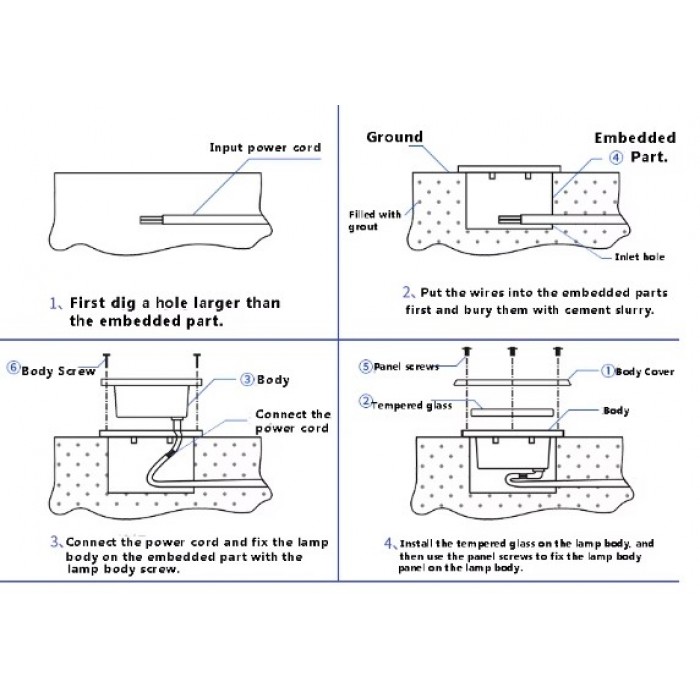 Input power cord

1、First dig a hole larger than the embedded part.

Ground

Embedded ④ Part.

Filled with grout

Inlet hole

2、Put the wires into the embedded parts first and bury them with cement slurry.

⑥Body Screw

③Body

Connect the power cord

3、Connect the power cord and fix the lamp body on the embedded part with the lamp body screw.

⑤Panel screws

①Body Cover

②Tempered glass

Body

4、Install the tempered glass on the lamp body, and then use the panel screws to fix the lamp body panel on the lamp body.