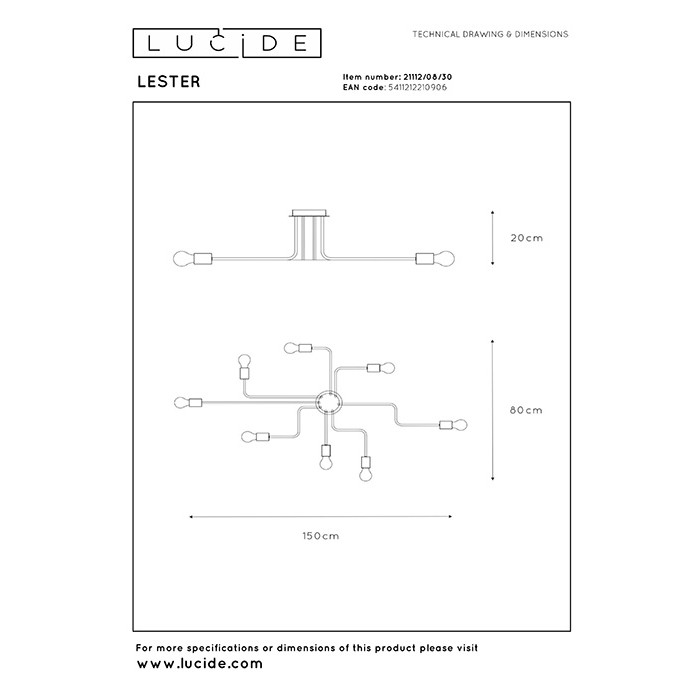 LUCIDE

TECHNICAL DRAWING & DIMENSIONS

LESTER

Item number: 21112/08/30
EAN code: 5411212210906

20cm

80cm

150cm

For more specifications or dimensions of this product please visit
www.lucide.com