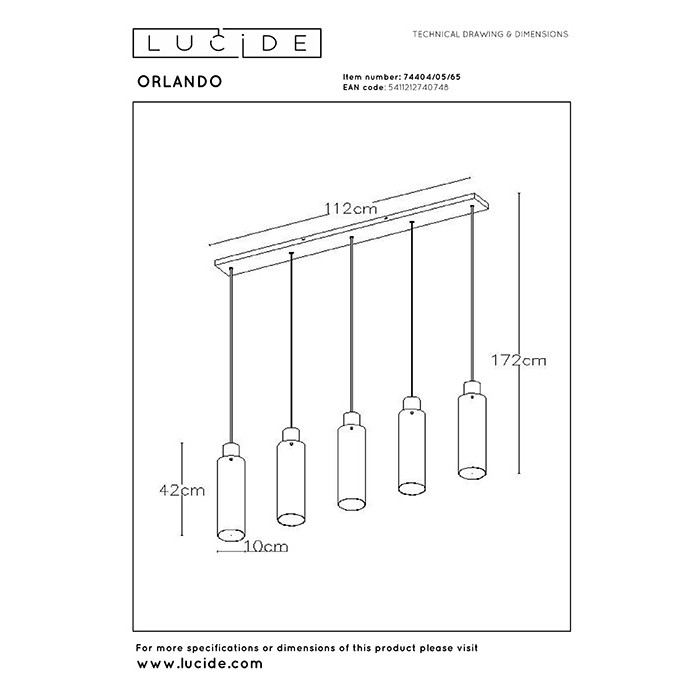 LUCIDE

TECHNICAL DRAWING & DIMENSIONS

ORLANDO

Item number: 74404/05/65
EAN code: 5411212740748

112cm

172cm

42cm

10cm

For more specifications or dimensions of this product please visit
www.lucide.com