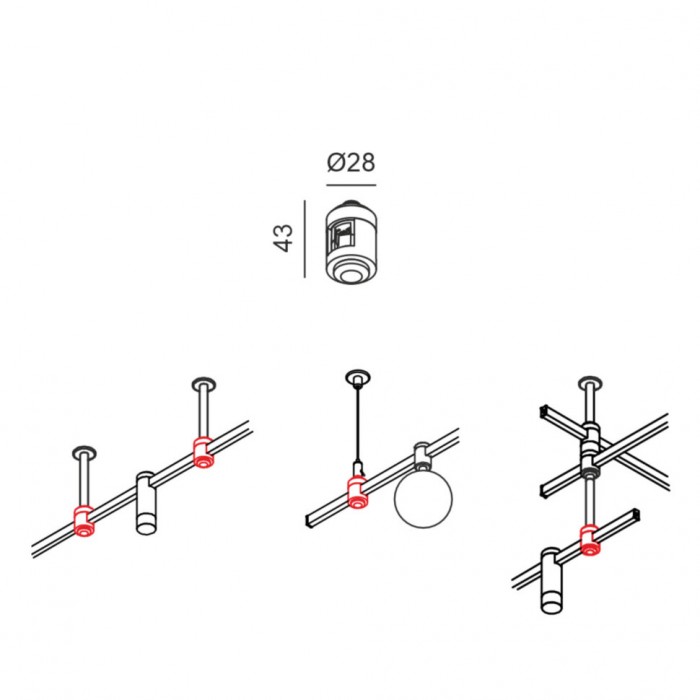 Ø28

43