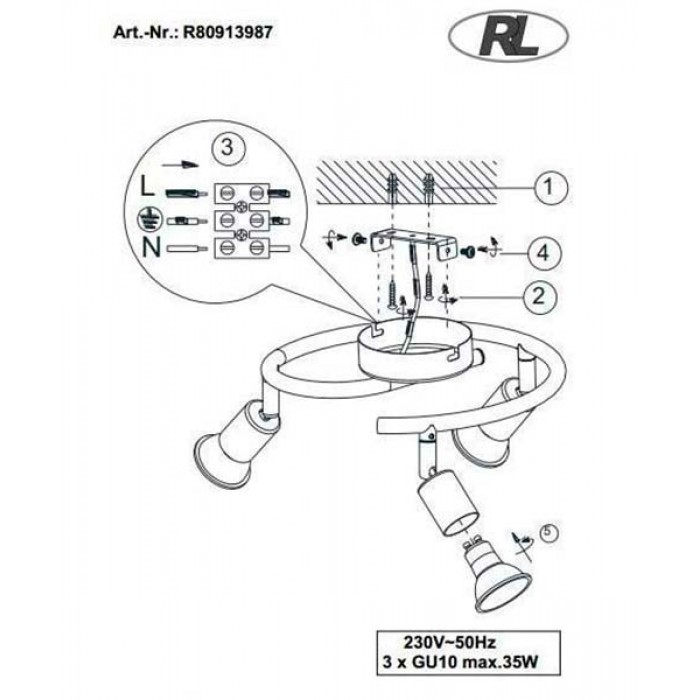 Art.-Nr.: R80913987

RL

3

L

N

1

4

2

5

230V~50Hz
3 x GU10 max.35W