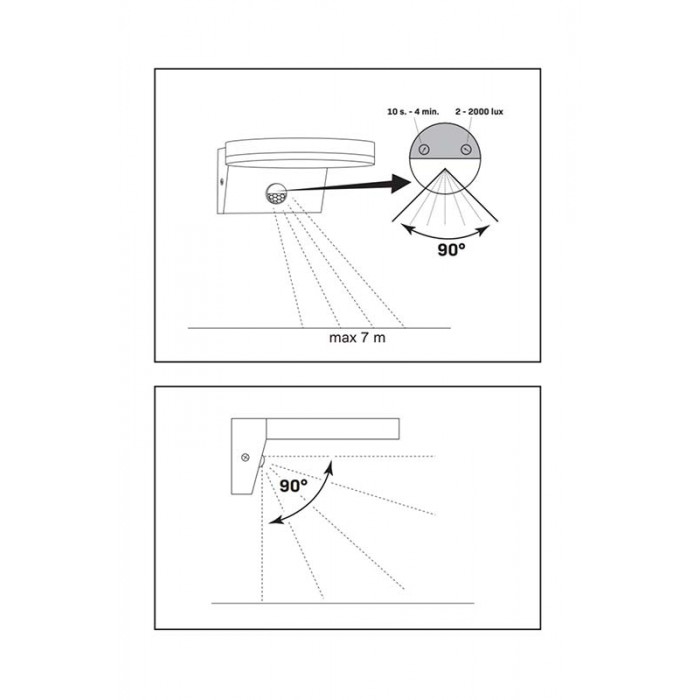 10 s. - 4 min.
2 - 2000 lux

90°

max 7 m

90°