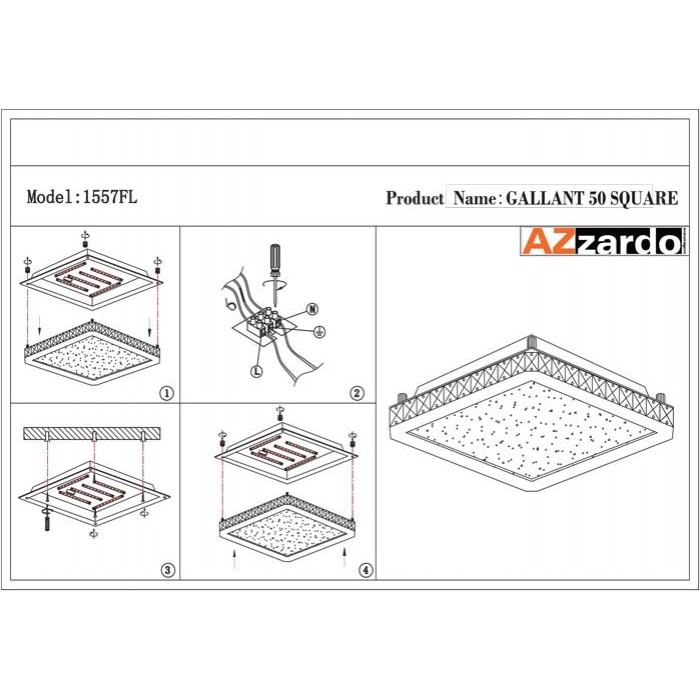 Model:1557FL

Product Name: GALLANT 50 SQUARE

AZzardo

N

L

①

②

③

④