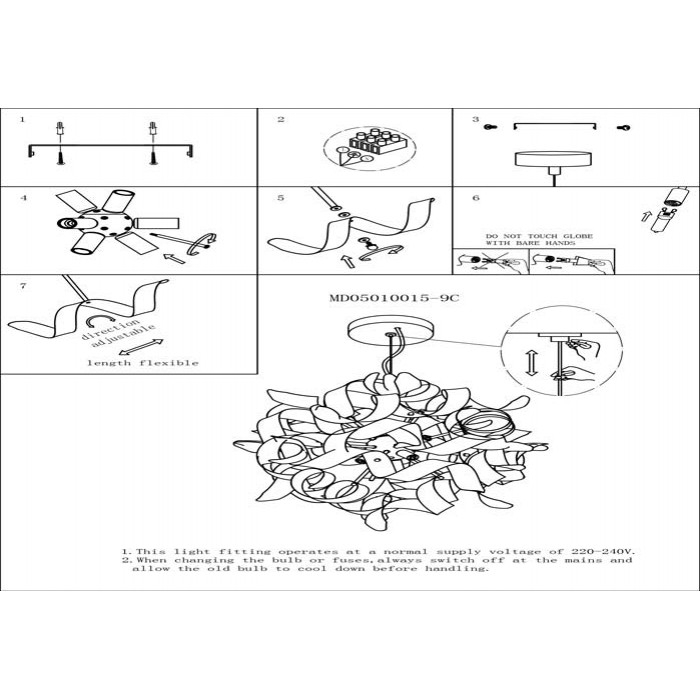 1

2

3

4

5

6

DO NOT TOUCH GLOBE WITH BARE HANDS

7

direction adjustable

length flexible

MD05010015-9C

1. This light fitting operates at a normal supply voltage of 220-240V.
2. When changing the bulb or fuses,always switch off at the mains and allow the old bulb to cool down before handling.