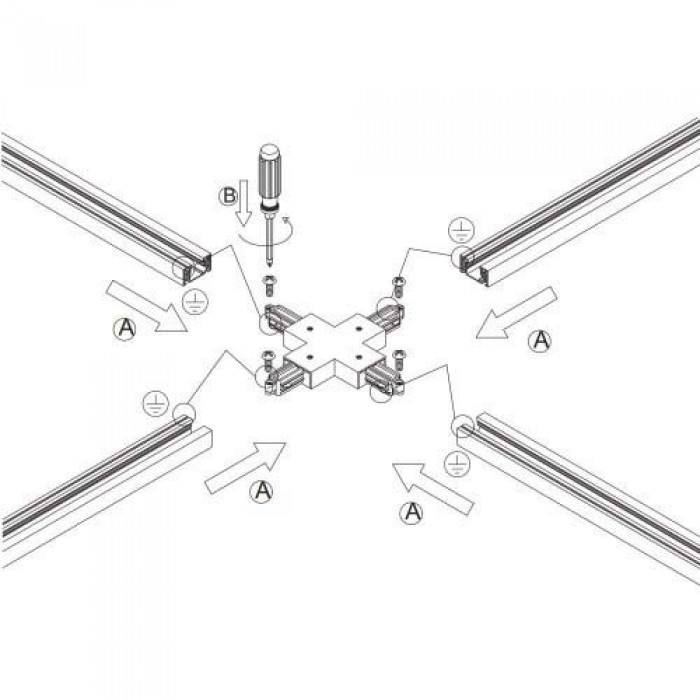 B

A

A

A

A