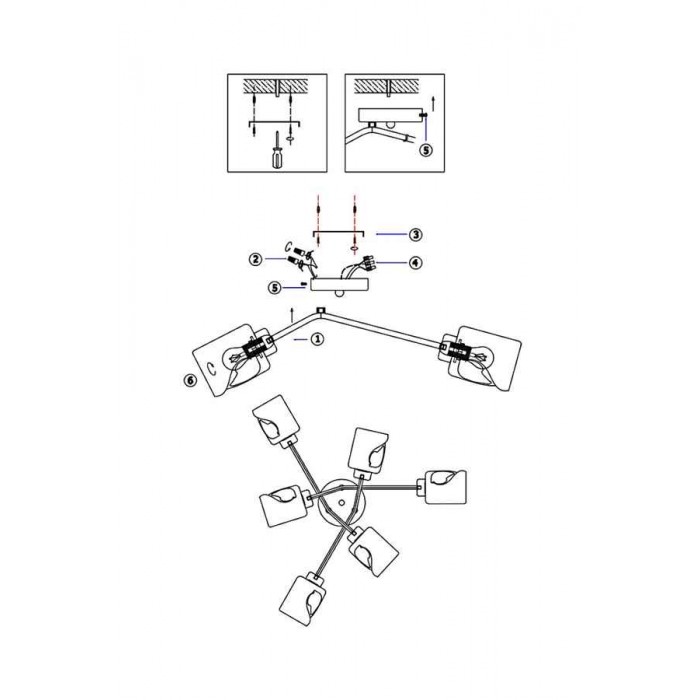 5
3
2
4
5
1
6