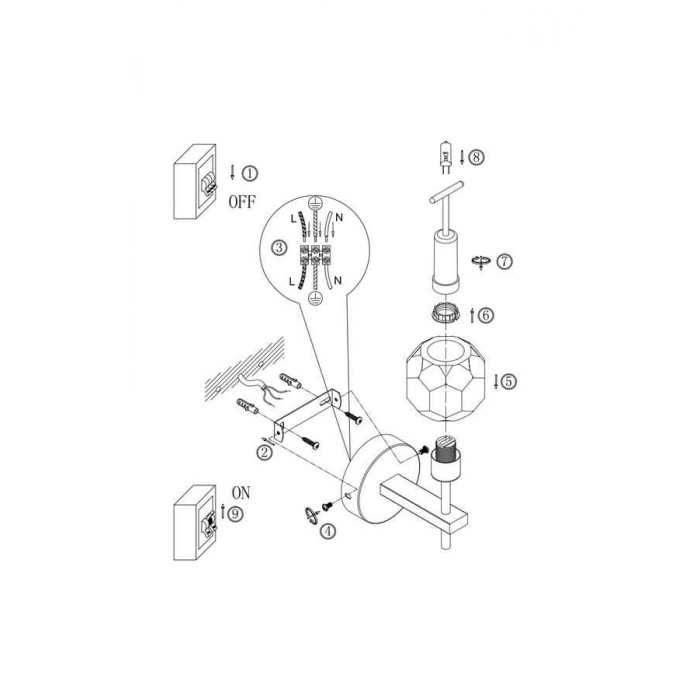 ①
OFF
⑧
③
L
N
L
N
⑦
⑥
⑤
②
ON
⑨
④