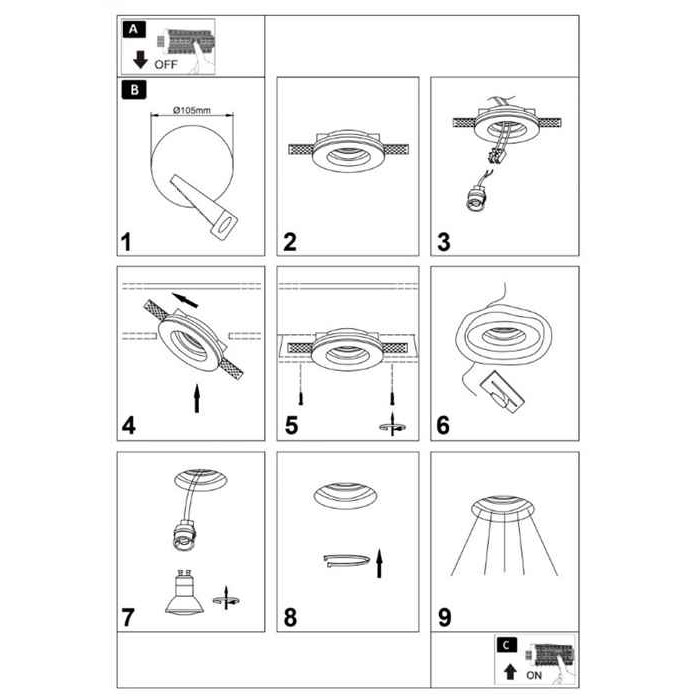 A
OFF

B
Ø105mm
1

2

3

4

5

6

7

8

9

C
ON