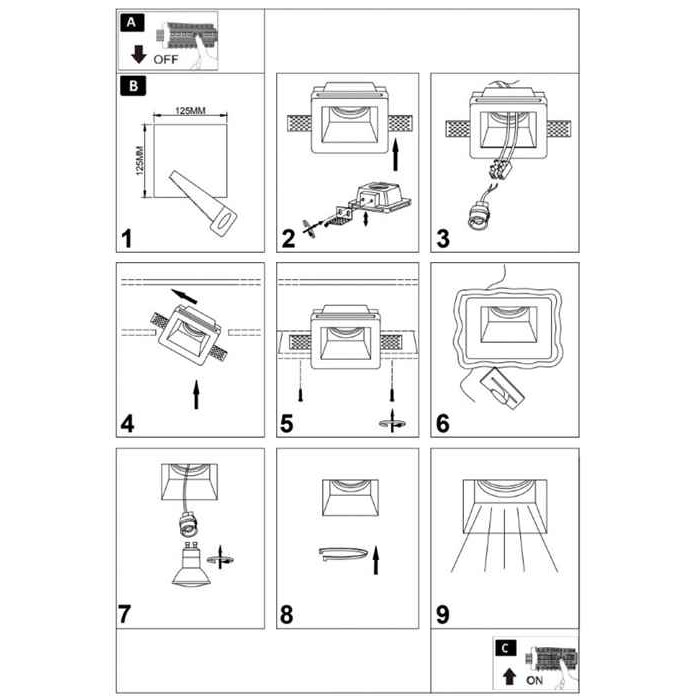 A

OFF

B

125MM

125MM

1

2

3

4

5

6

7

8

9

C

ON