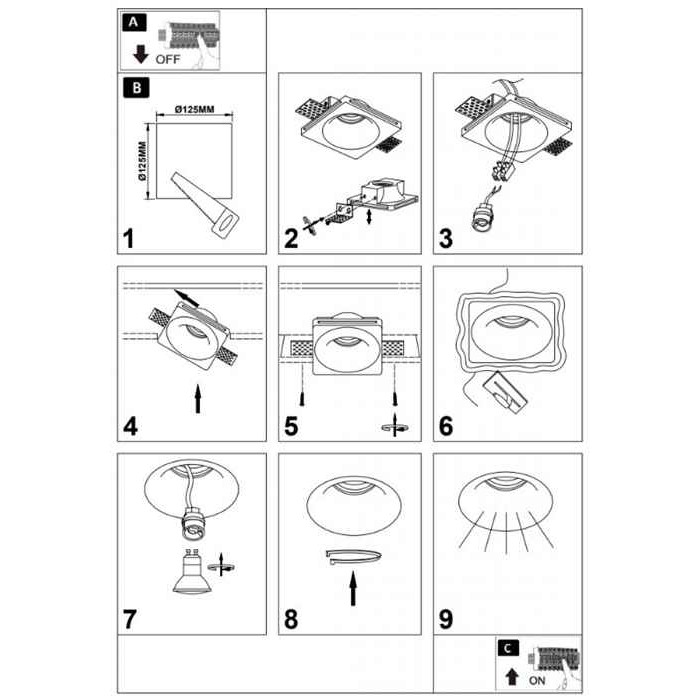 A

OFF

B

Ø125MM

Ø125MM

1

2

3

4

5

6

7

8

9

C

ON