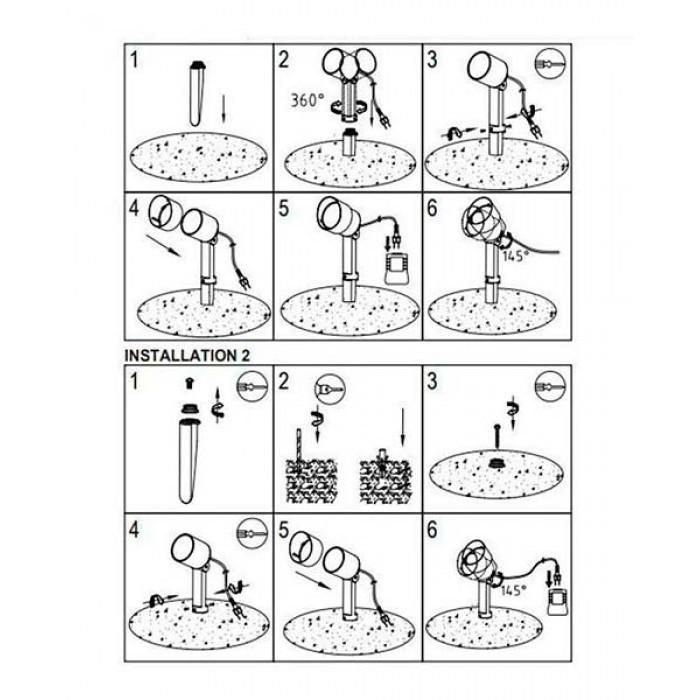 1

2

360°

3

4

5

6

145°

INSTALLATION 2

1

2

3

4

5

6

145°