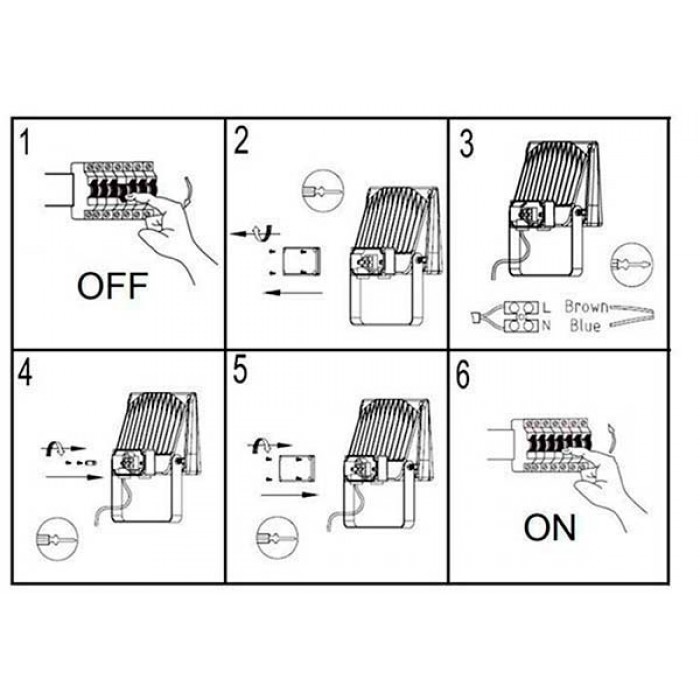 1

OFF

2

3

L
N
Brown
Blue

4

5

6

ON