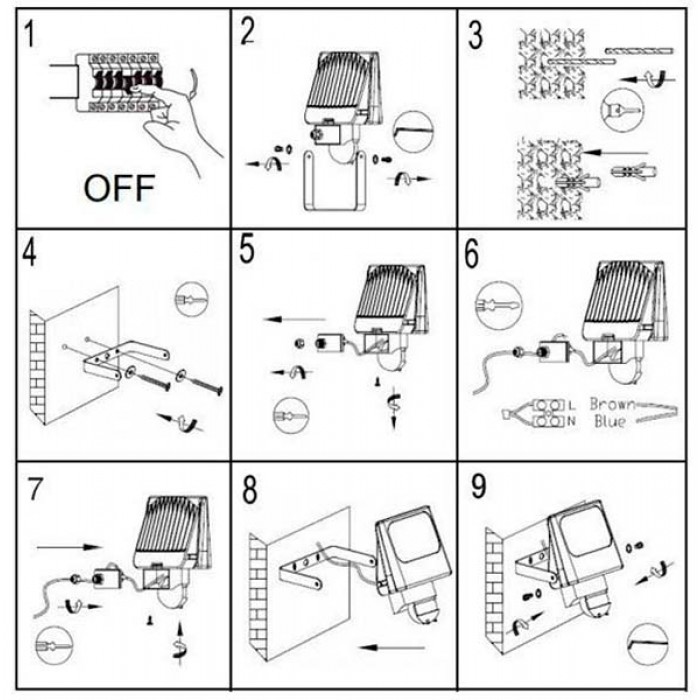 1

OFF

2

3

4

5

6

L Brown
N Blue

7

8

9