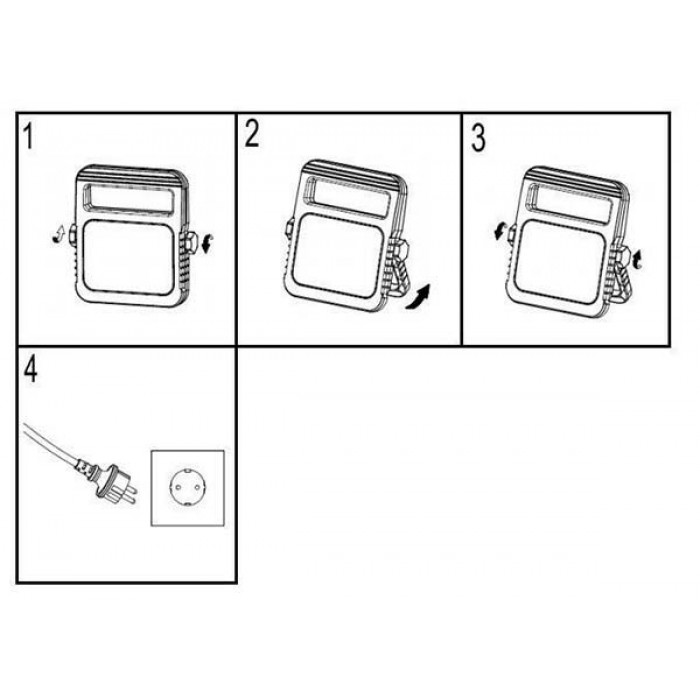 1

2

3

4