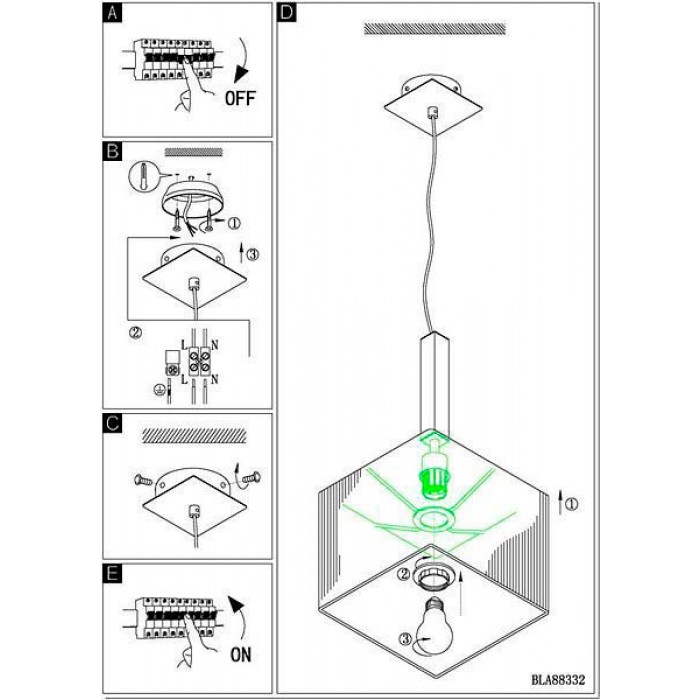 A

OFF

B

①

③

②

L N

L N

C

E

ON

D

①

②

③

BLA88332